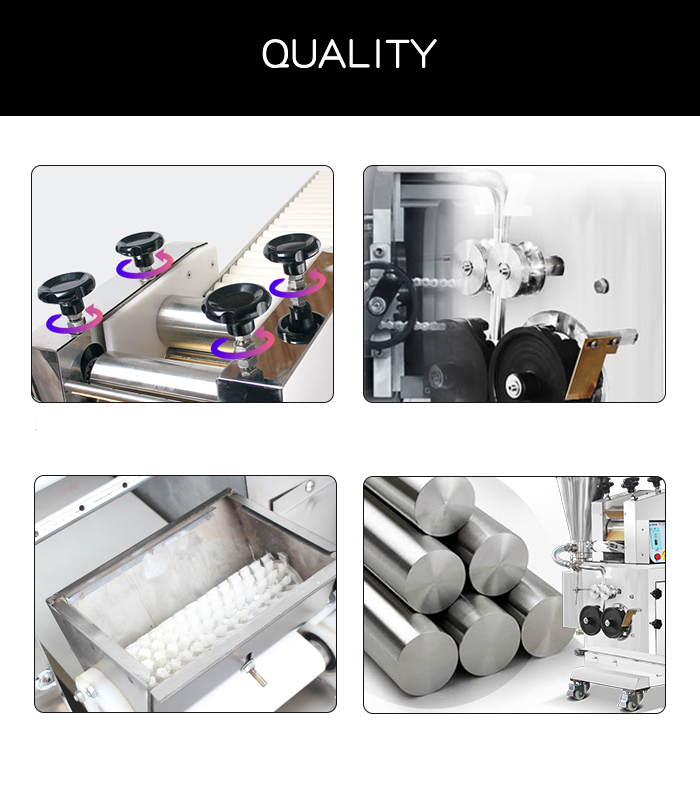 QUALITY