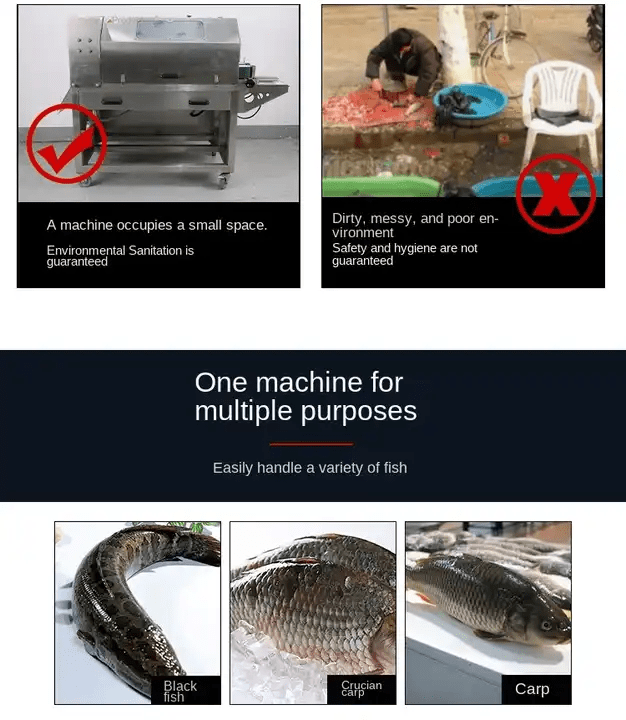 A machine occupies a small space.

Environmental Sanitation is guaranteed

Dirty, messy, and poor environment

Safety and hygiene are not guaranteed

One machine for multiple purposes

Easily handle a variety of fish

Black fish

Crucian carp

Carp