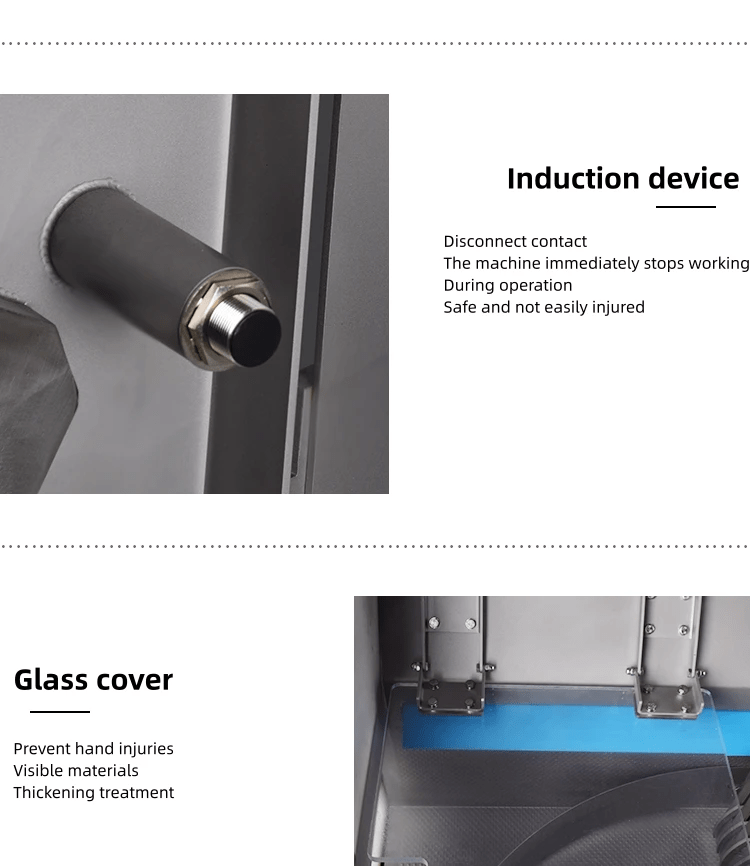 Induction device

Disconnect contact
The machine immediately stops working
During operation
Safe and not easily injured

Glass cover

Prevent hand injuries
Visible materials
Thickening treatment