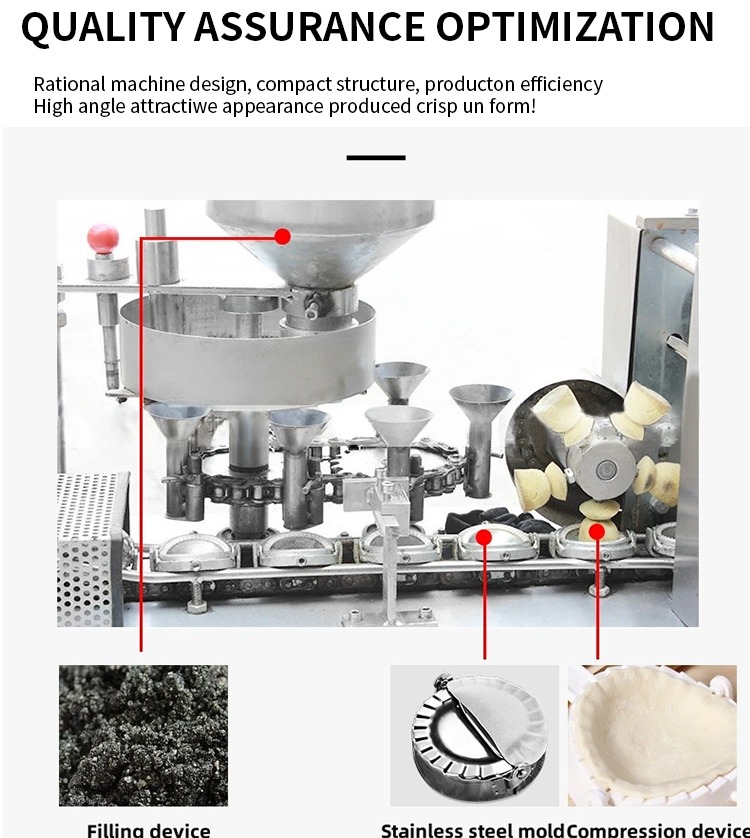 QUALITY ASSURANCE OPTIMIZATION

Rational machine design, compact structure, producton efficiency
High angle attractiwe appearance produced crisp un form!

Filling device

Stainless steel mold

Compression device